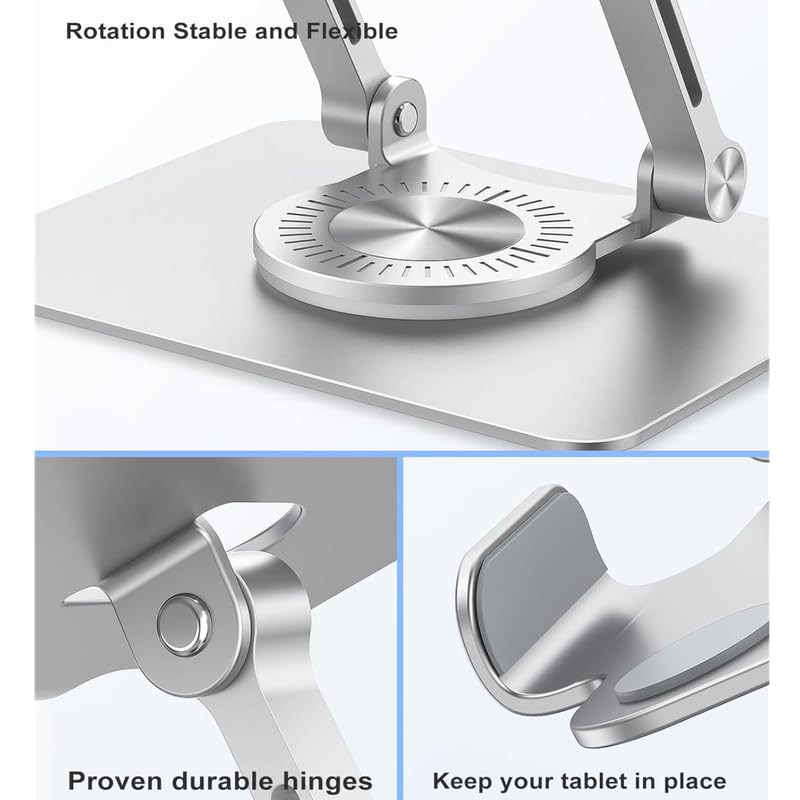 Rotation Stable and Flexible

Proven durable hinges

Keep your tablet in place