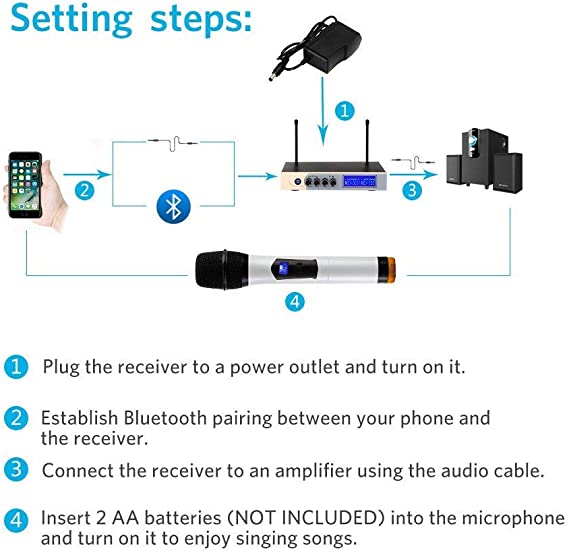 Setting steps:

1

2

3

4

1 Plug the receiver to a power outlet and turn on it.

2 Establish Bluetooth pairing between your phone and the receiver.

3 Connect the receiver to an amplifier using the audio cable.

4 Insert 2 AA batteries (NOT INCLUDED) into the microphone and turn on it to enjoy singing songs.