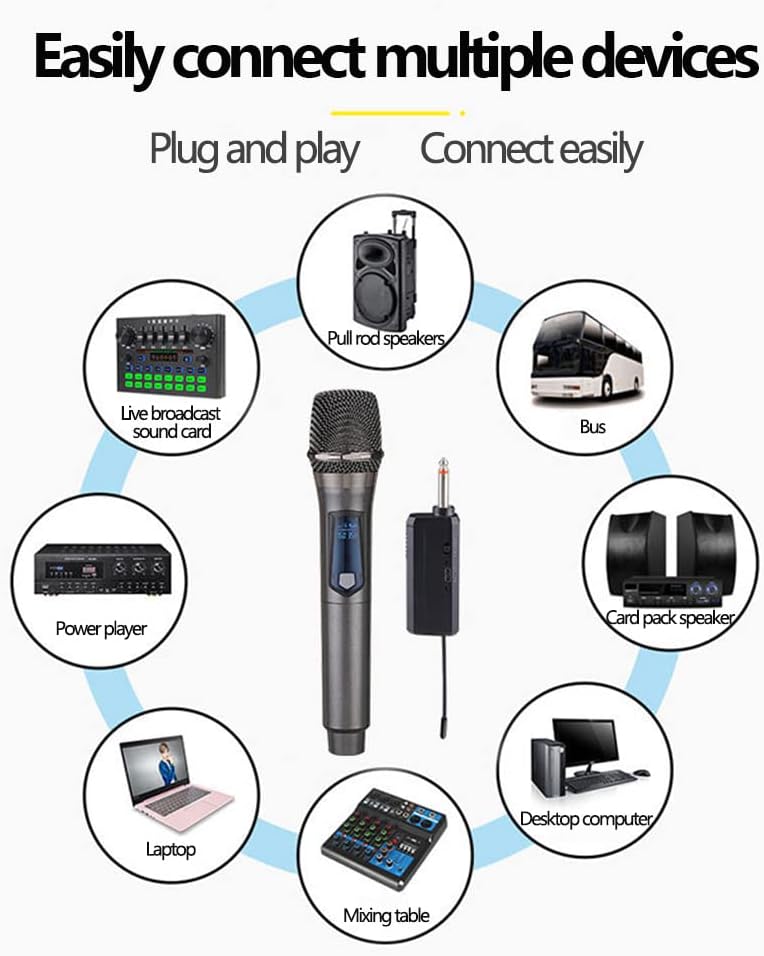 Easily connect multiple devices

Plug and play Connect easily

Pull rod speakers

Live broadcast sound card

Bus

Power player

Card pack speaker

Laptop

Desktop computer

Mixing table