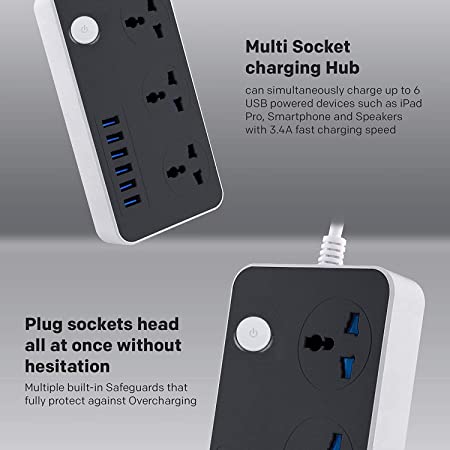 Multi Socket charging Hub

can simultaneously charge up to 6 USB powered devices such as iPad Pro, Smartphone and Speakers with 3.4A fast charging speed

Plug sockets head all at once without hesitation

Multiple built-in Safeguards that fully protect against Overcharging